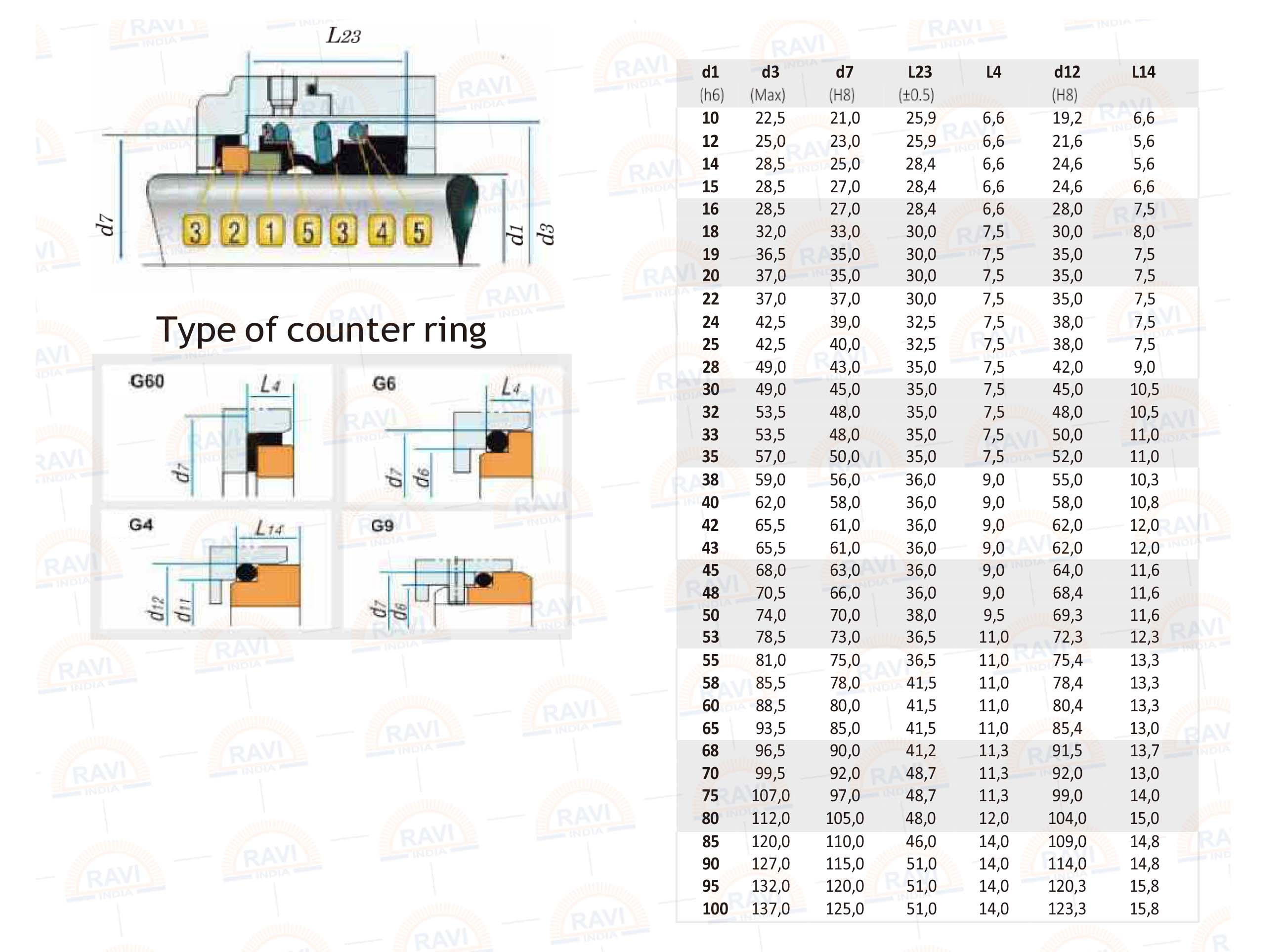 L23

d7

3 2 1 5 3 4 5

d1 d3

Type of counter ring

G60 L4 d7

G6 L4 d7 d6

G4 L14 d12 d11

G9 d7 d6

| d1 (h6) | d3 (Max) | d7 (H8) | L23 (±0.5) | L4 | d12 (H8) | L14 |
|---|---|---|---|---|---|---|
| 10 | 22,5 | 21,0 | 25,9 | 6,6 | 19,2 | 6,6 |
| 12 | 25,0 | 23,0 | 25,9 | 6,6 | 21,6 | 5,6 |
| 14 | 28,5 | 25,0 | 28,4 | 6,6 | 24,6 | 5,6 |
| 15 | 28,5 | 27,0 | 28,4 | 6,6 | 24,6 | 6,6 |
| 16 | 28,5 | 27,0 | 28,4 | 6,6 | 28,0 | 7,5 |
| 18 | 32,0 | 33,0 | 30,0 | 7,5 | 30,0 | 8,0 |
| 19 | 36,5 | 35,0 | 30,0 | 7,5 | 35,0 | 7,5 |
| 20 | 37,0 | 35,0 | 30,0 | 7,5 | 35,0 | 7,5 |
| 22 | 37,0 | 37,0 | 30,0 | 7,5 | 35,0 | 7,5 |
| 24 | 42,5 | 39,0 | 32,5 | 7,5 | 38,0 | 7,5 |
| 25 | 42,5 | 40,0 | 32,5 | 7,5 | 38,0 | 7,5 |
| 28 | 49,0 | 43,0 | 35,0 | 7,5 | 42,0 | 9,0 |
| 30 | 49,0 | 45,0 | 35,0 | 7,5 | 45,0 | 10,5 |
| 32 | 53,5 | 48,0 | 35,0 | 7,5 | 48,0 | 10,5 |
| 33 | 53,5 | 48,0 | 35,0 | 7,5 | 50,0 | 11,0 |
| 35 | 57,0 | 50,0 | 35,0 | 7,5 | 52,0 | 11,0 |
| 38 | 59,0 | 56,0 | 36,0 | 9,0 | 55,0 | 10,3 |
| 40 | 62,0 | 58,0 | 36,0 | 9,0 | 58,0 | 10,8 |
| 42 | 65,5 | 61,0 | 36,0 | 9,0 | 62,0 | 12,0 |
| 43 | 65,5 | 61,0 | 36,0 | 9,0 | 62,0 | 12,0 |
| 45 | 68,0 | 63,0 | 36,0 | 9,0 | 64,0 | 11,6 |
| 48 | 70,5 | 66,0 | 36,0 | 9,0 | 68,4 | 11,6 |
| 50 | 74,0 | 70,0 | 38,0 | 9,5 | 69,3 | 11,6 |
| 53 | 78,5 | 73,0 | 36,5 | 11,0 | 72,3 | 12,3 |
| 55 | 81,0 | 75,0 | 36,5 | 11,0 | 75,4 | 13,3 |
| 58 | 85,5 | 78,0 | 41,5 | 11,0 | 78,4 | 13,3 |
| 60 | 88,5 | 80,0 | 41,5 | 11,0 | 80,4 | 13,3 |
| 65 | 93,5 | 85,0 | 41,5 | 11,0 | 85,4 | 13,0 |
| 68 | 96,5 | 90,0 | 41,2 | 11,3 | 91,5 | 13,7 |
| 70 | 99,5 | 92,0 | 48,7 | 11,3 | 92,0 | 13,0 |
| 75 | 107,0 | 97,0 | 48,7 | 11,3 | 99,0 | 14,0 |
| 80 | 112,0 | 105,0 | 48,0 | 12,0 | 104,0 | 15,0 |
| 85 | 120,0 | 110,0 | 46,0 | 14,0 | 109,0 | 14,8 |
| 90 | 127,0 | 115,0 | 51,0 | 14,0 | 114,0 | 14,8 |
| 95 | 132,0 | 120,0 | 51,0 | 14,0 | 120,3 | 15,8 |
| 100 | 137,0 | 125,0 | 51,0 | 14,0 | 123,3 | 15,8 |